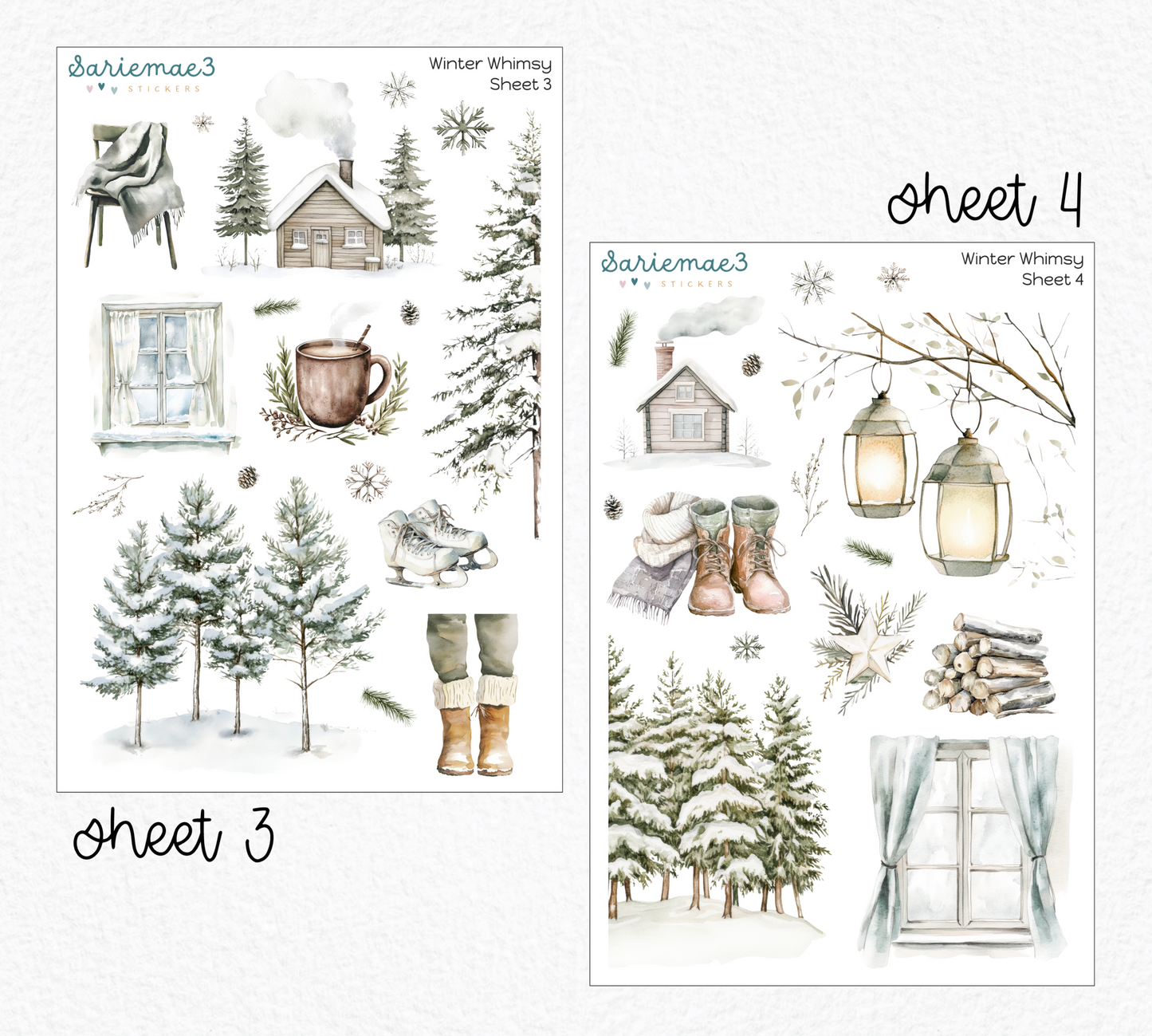 Sariemae3
STICKERS

Winter Whimsy
Sheet 3

sheet 3

sheet 4

Sariemae3
STICKERS

Winter Whimsy
Sheet 4