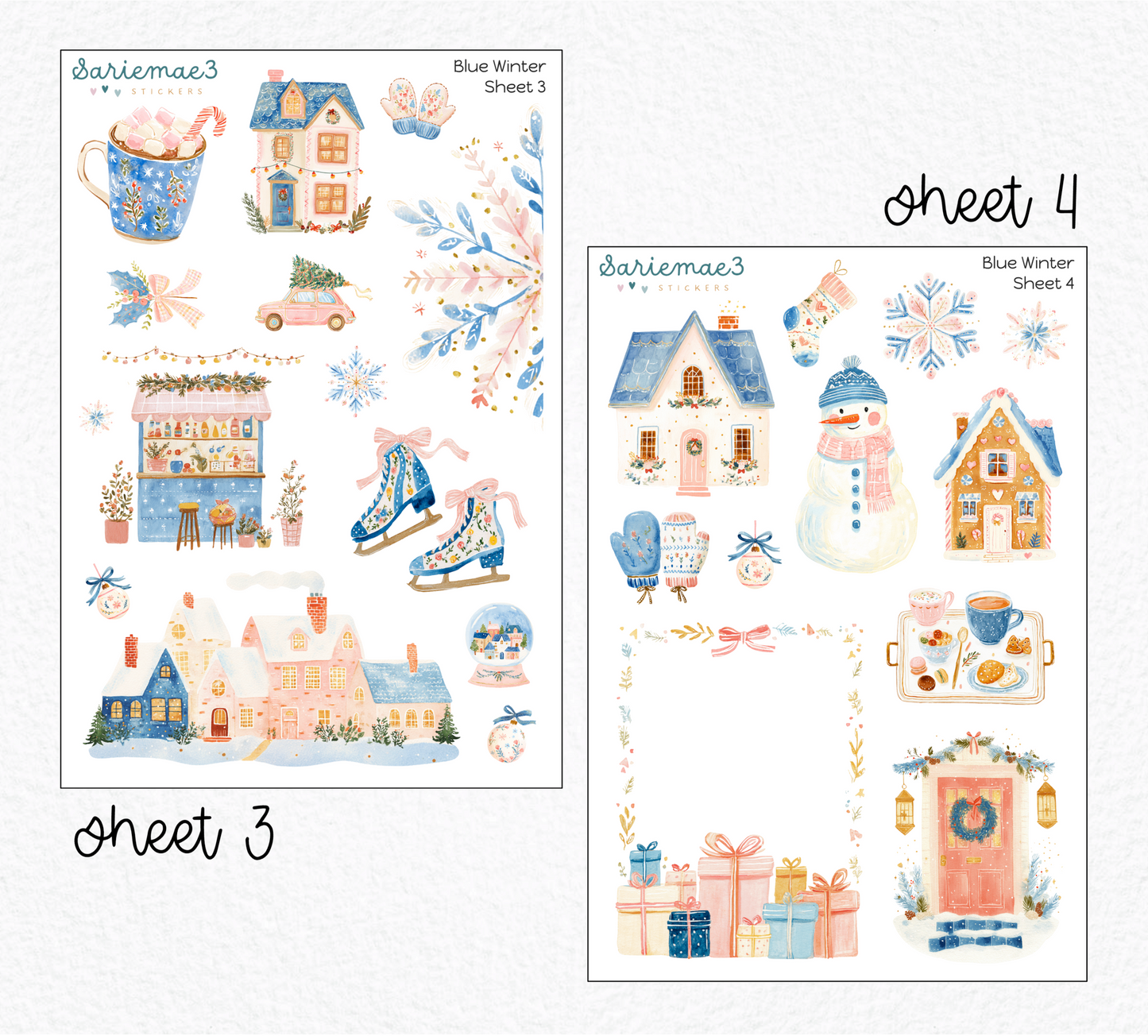 Sariemae3
STICKERS

Blue Winter
Sheet 3

sheet 3

sheet 4

Sariemae3
STICKERS

Blue Winter
Sheet 4