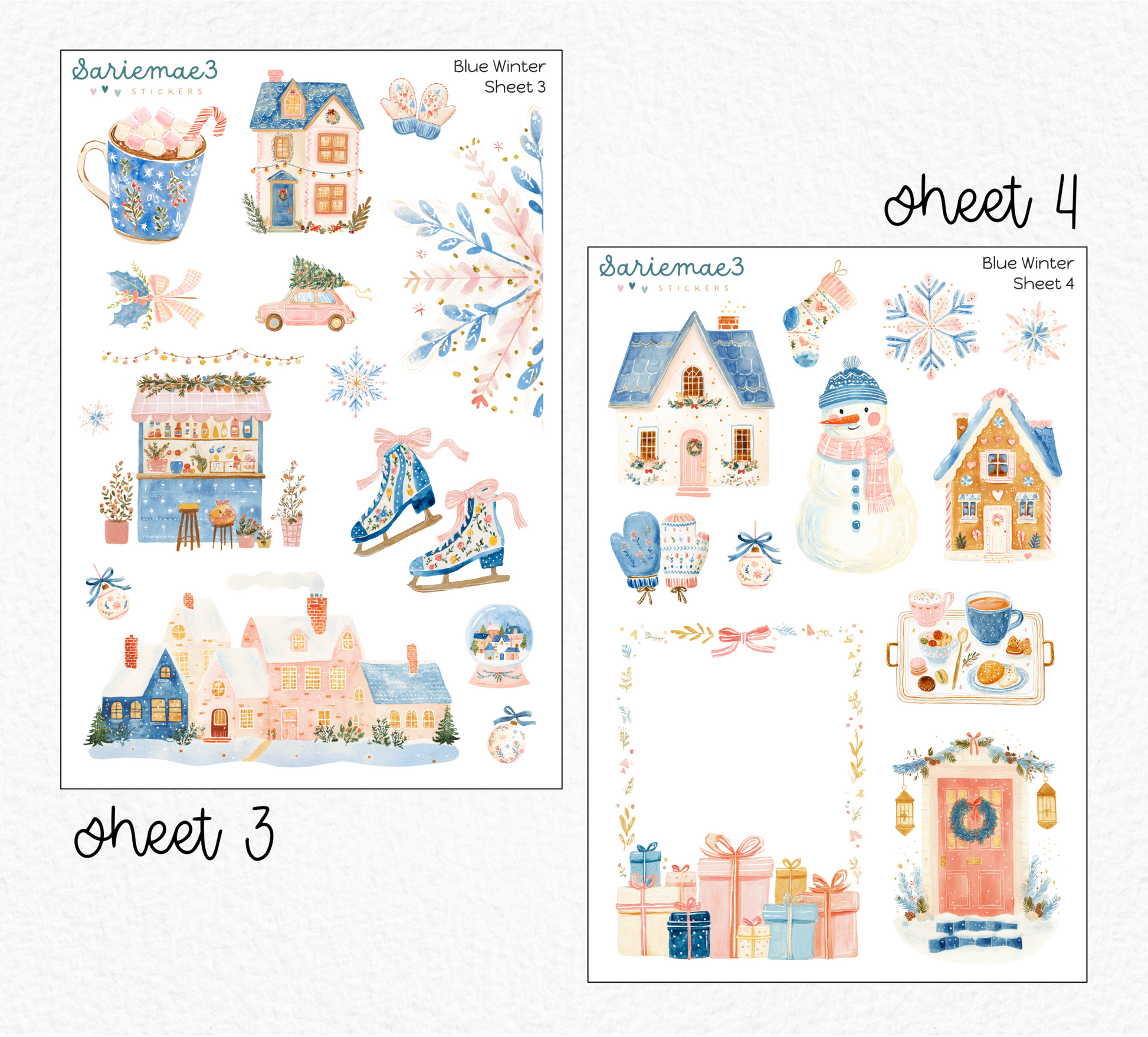 Sariemae3
STICKERS

Blue Winter
Sheet 3

sheet 3

sheet 4

Sariemae3
STICKERS

Blue Winter
Sheet 4